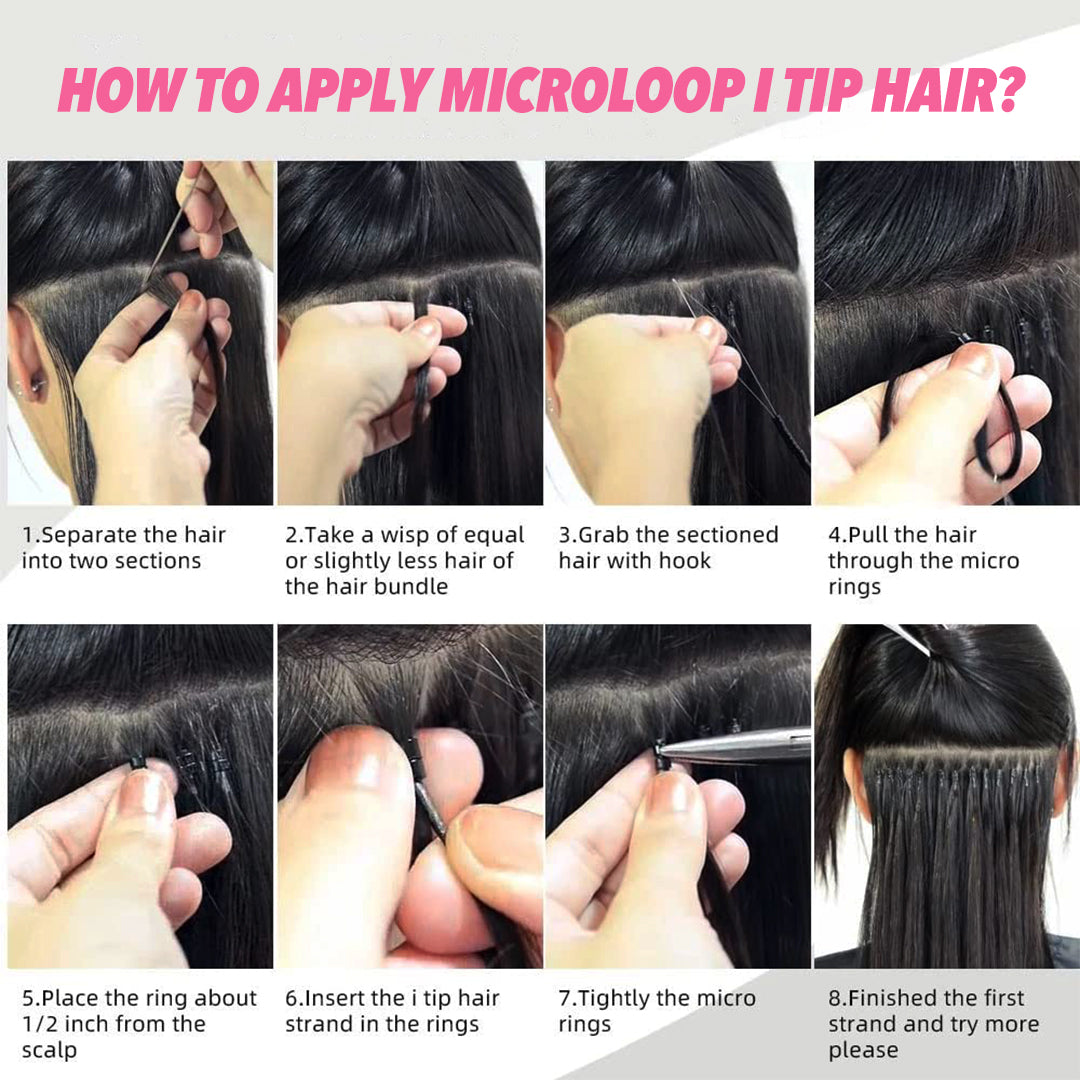 HOW TO APPLY MICROLOOP I TIP HAIR?

1.Separate the hair into two sections

2.Take a wisp of equal or slightly less hair of the hair bundle

3.Grab the sectioned hair with hook

4.Pull the hair through the micro rings

5.Place the ring about 1/2 inch from the scalp

6.Insert the i tip hair strand in the rings

7.Tightly the micro rings

8.Finished the first strand and try more please