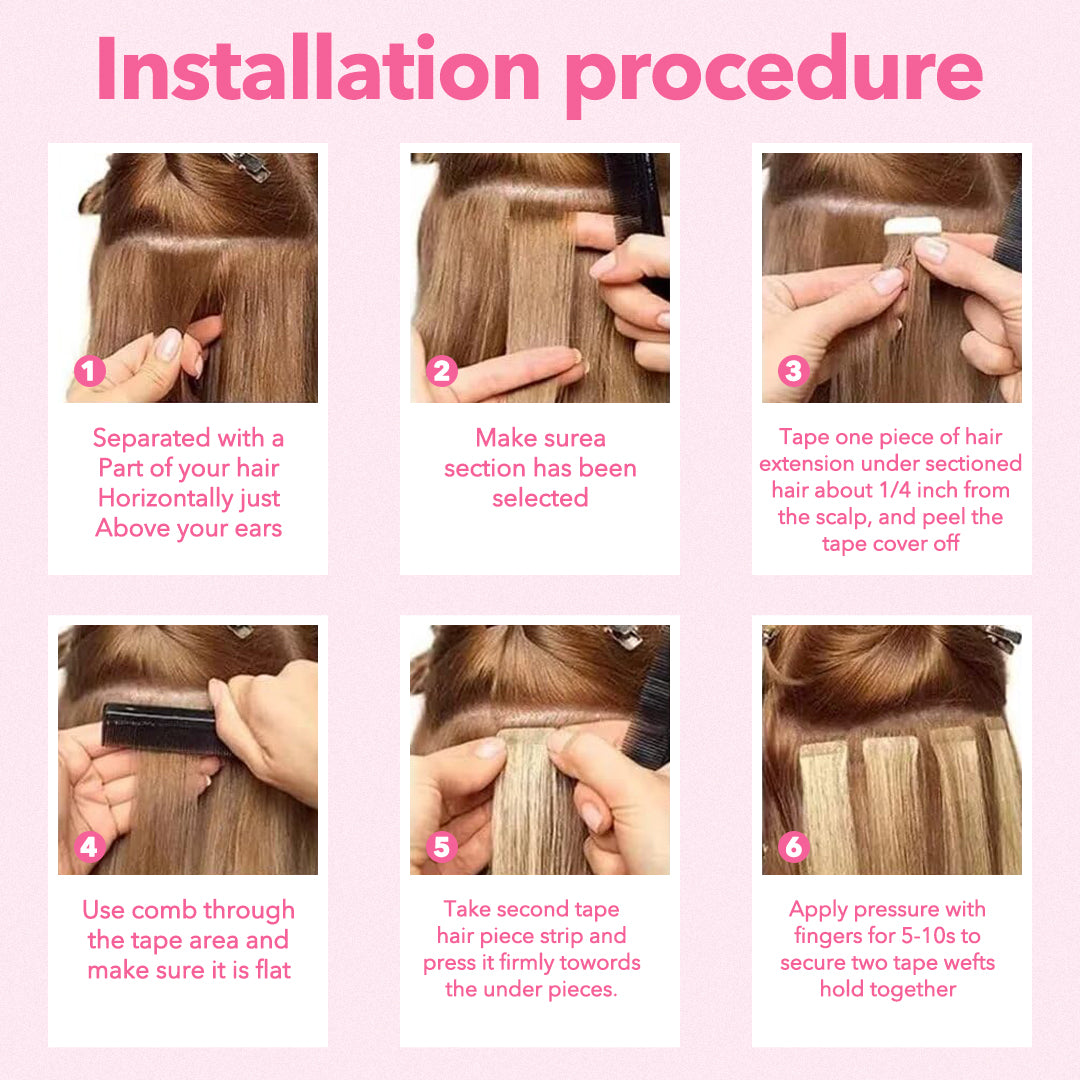 Installation procedure

1

Separated with a Part of your hair Horizontally just Above your ears

2

Make surea section has been selected

3

Tape one piece of hair extension under sectioned hair about 1/4 inch from the scalp, and peel the tape cover off

4

Use comb through the tape area and make sure it is flat

5

Take second tape hair piece strip and press it firmly towords the under pieces.

6

Apply pressure with fingers for 5-10s to secure two tape wefts hold together